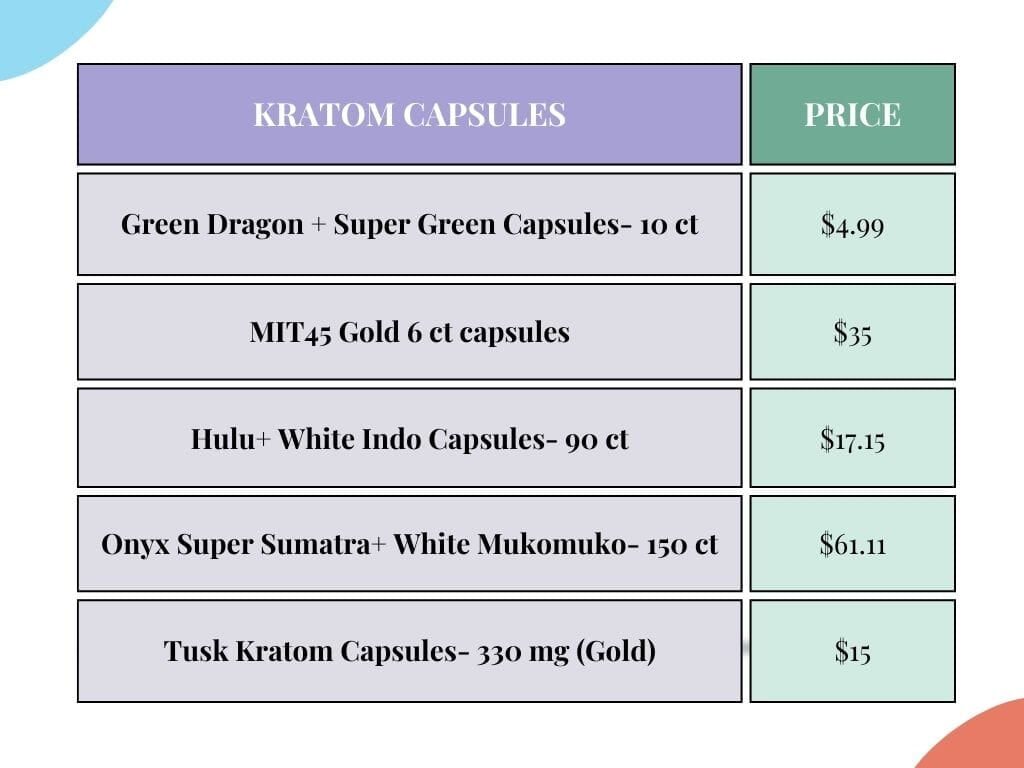 | KRATOM CAPSULES | PRICE |
|---|---|
| Green Dragon + Super Green Capsules- 10 ct | \$4.99 |
| MIT45 Gold 6 ct capsules | \$35 |
| Hulu+ White Indo Capsules- 90 ct | \$17.15 |
| Onyx Super Sumatra+ White Mukomuko- 150 ct | \$61.11 |
| Tusk Kratom Capsules- 330 mg (Gold) | \$15 |